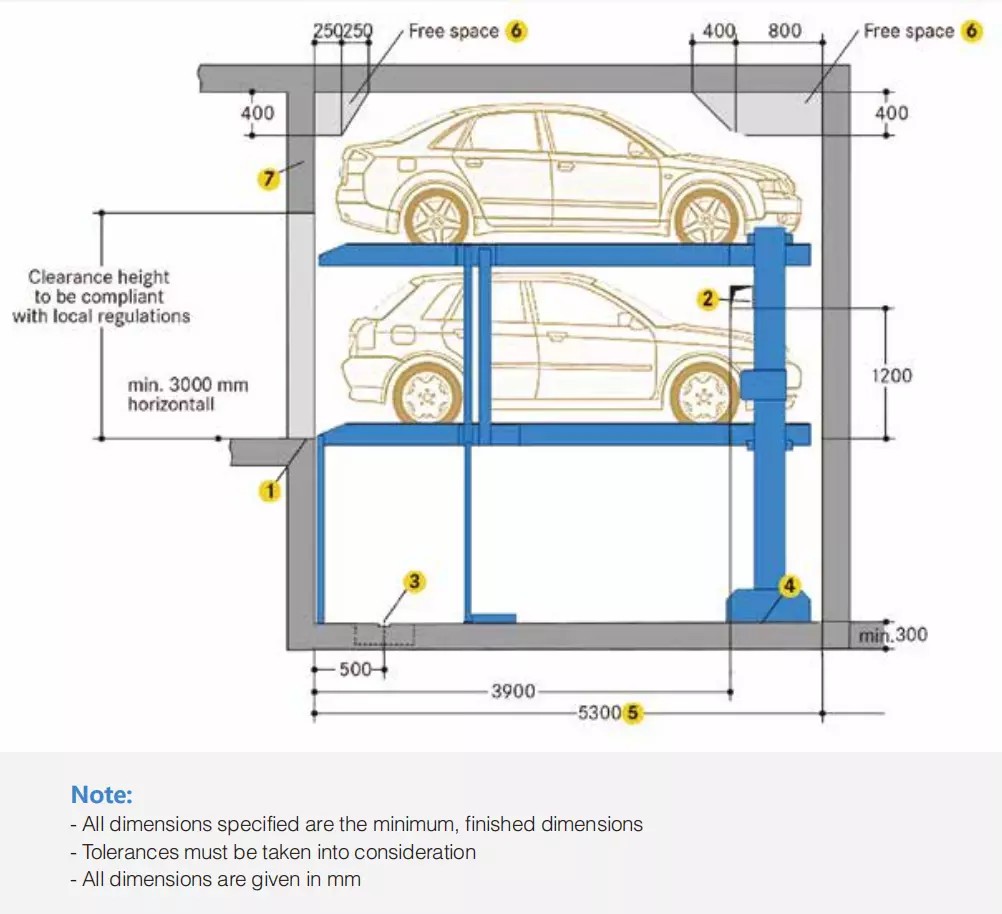 250 250 Free space 6

400 800 Free space 6

400

400

7

Clearance height to be compliant with local regulations

min. 3000 mm horizontall

2

1200

1

3

4

min.300

500

3900

5300 5

Note:
- All dimensions specified are the minimum, finished dimensions
- Tolerances must be taken into consideration
- All dimensions are given in mm